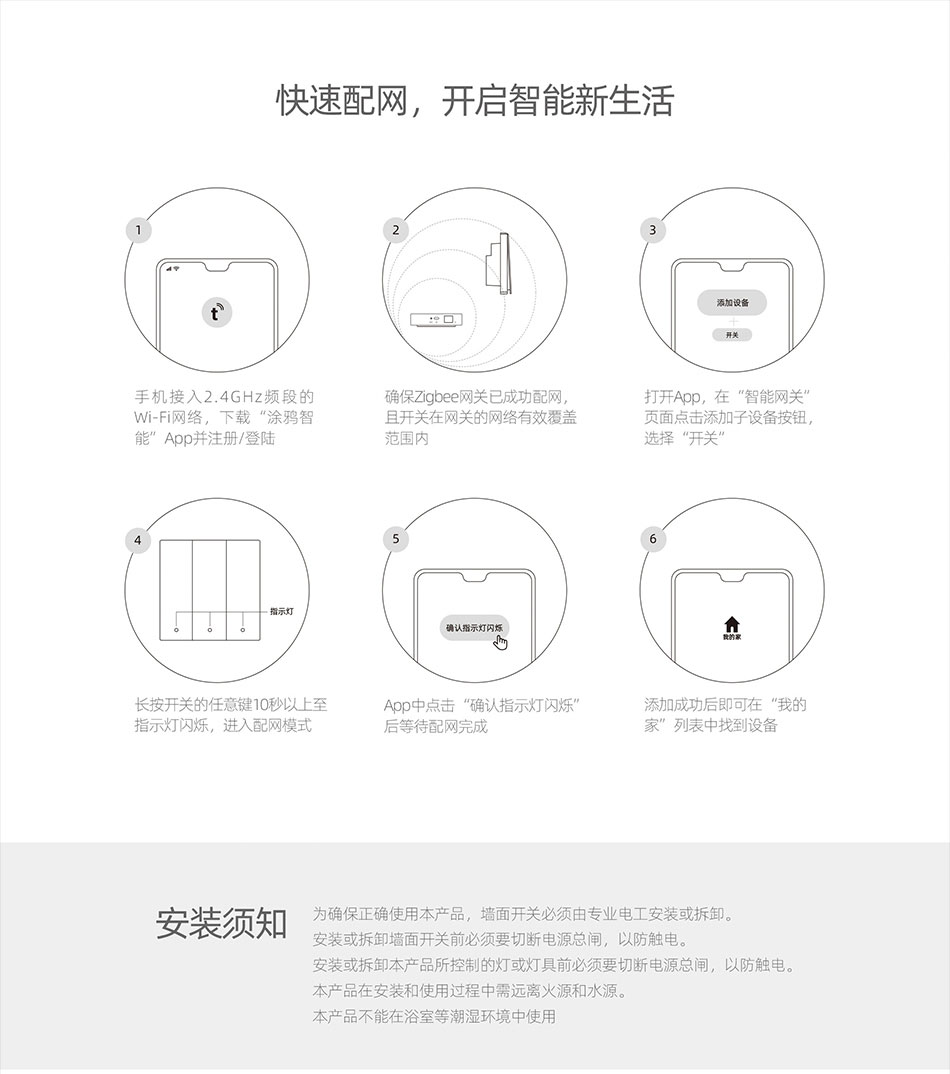 快速配网，开启智能新生活

1

t

手机接入2.4GHz频段的Wi-Fi网络，下载“涂鸦智能”App并注册/登陆

2

确保Zigbee网关已成功配网，且开关在网关的网络有效覆盖范围内

3

添加设备

开关

打开App，在“智能网关”页面点击添加子设备按钮，选择“开关”

4

指示灯

长按开关的任意键10秒以上至指示灯闪烁，进入配网模式

5

确认指示灯闪烁

App中点击“确认指示灯闪烁”后等待配网完成

6

我的家

添加成功后即可在“我的家”列表中找到设备

安装须知

为确保正确使用本产品，墙面开关必须由专业电工安装或拆卸。
安装或拆卸墙面开关前必须要切断电源总闸，以防触电。
安装或拆卸本产品所控制的灯或灯具前必须要切断电源总闸，以防触电。
本产品在安装和使用过程中需远离火源和水源。
本产品不能在浴室等潮湿环境中使用